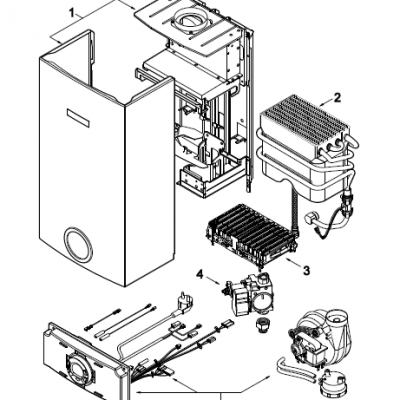 1
2
3
4