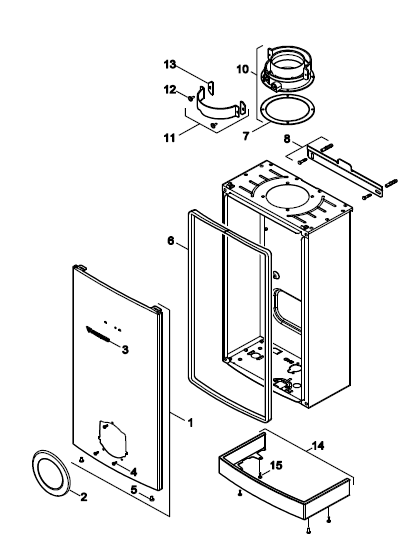 13
12
11
10
7
8
6
3
1
4
5
2
14
15