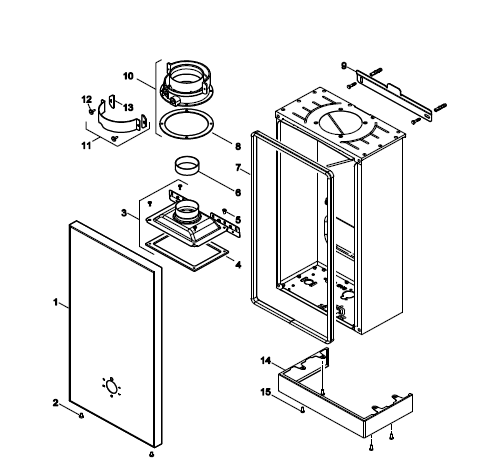 10
9
12
13
11
8
7
6
3
5
4
1
14
15
2