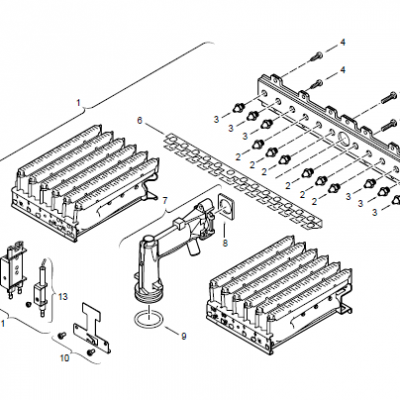 4
4
1
6
3
3
3
2
2
2
2
2
2
3
3
3
7
8
13
1
9
10