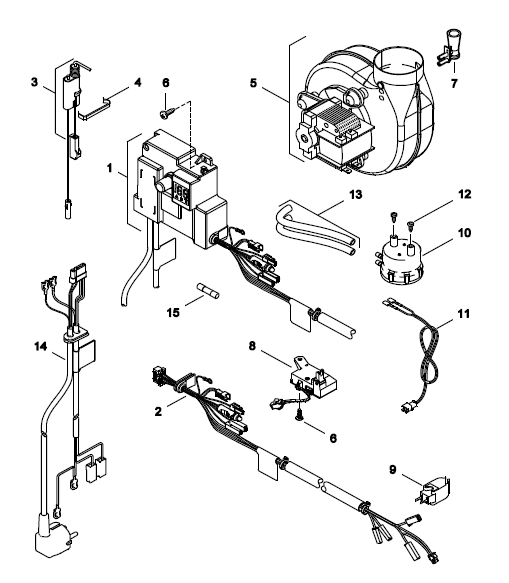 3
4
6
5
7
1
13
12
10
15
11
14
8
2
6
9