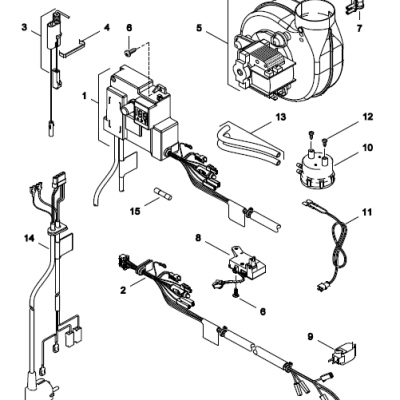 3
4
6
5
7
1
13
12
10
15
11
14
8
2
6
9