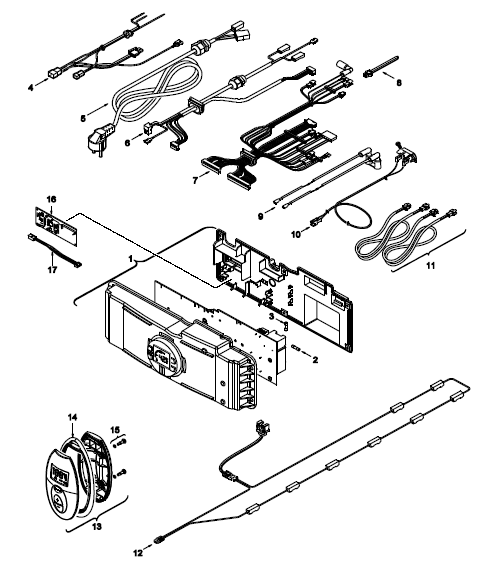 4
5
6
7
8
9
10
11
16
17
1
3
2
14
15
13
12